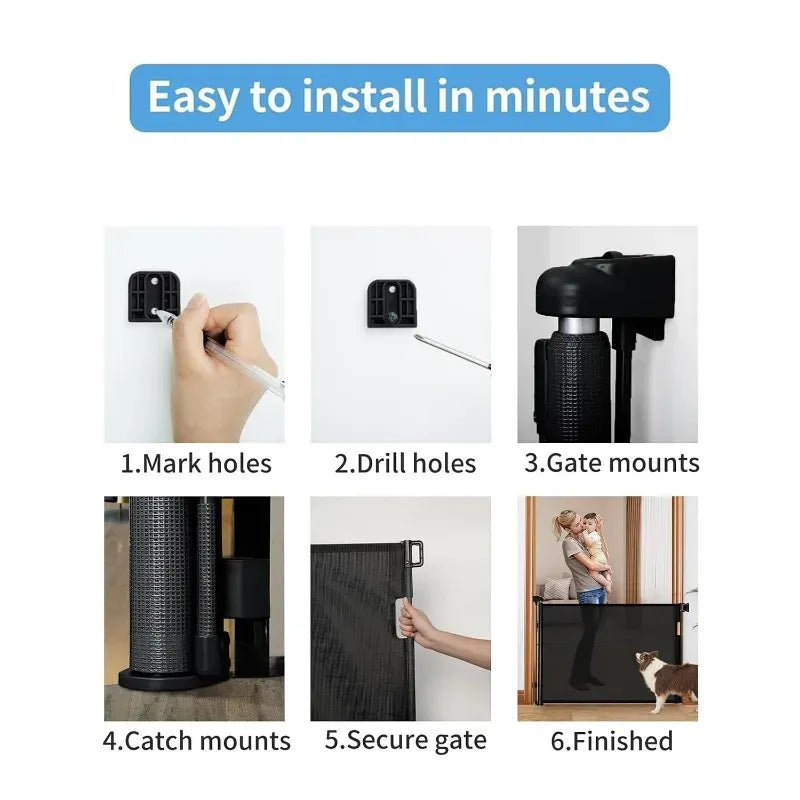 Easy to install in minutes

1.Mark holes

2.Drill holes

3.Gate mounts

4.Catch mounts

5.Secure gate

6.Finished